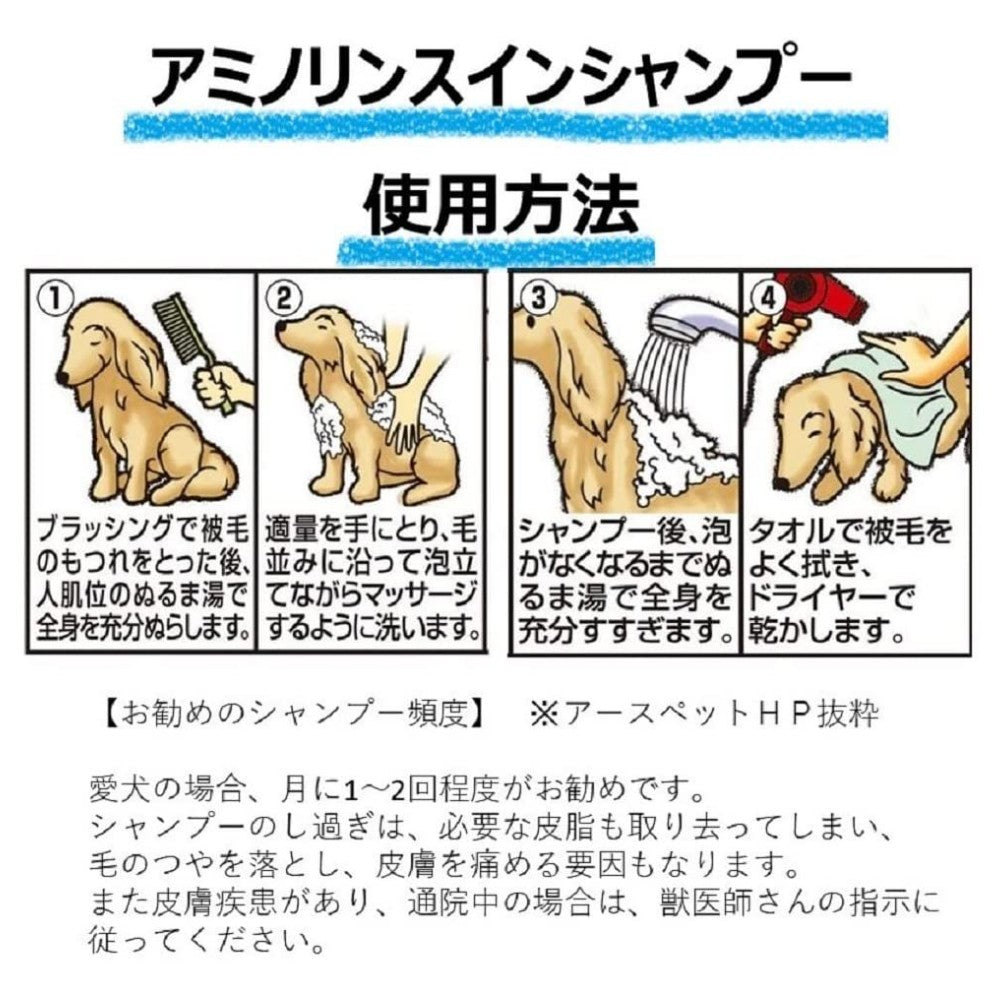 アミノリンスインシャンプー

使用方法

①
ブラッシングで被毛のもつれをとった後、人肌位のぬるま湯で全身を充分ぬらします。

②
適量を手にとり、毛並みに沿って泡立てながらマッサージするように洗います。

③
シャンプー後、泡がなくなるまでぬるま湯で全身を充分すすぎます。

④
タオルで被毛をよく拭き、ドライヤーで乾かします。

【お勧めのシャンプー頻度】　※アースペットＨＰ抜粋

愛犬の場合、月に1～2回程度がお勧めです。
シャンプーのし過ぎは、必要な皮脂も取り去ってしまい、毛のつやを落とし、皮膚を痛める要因もなります。
また皮膚疾患があり、通院中の場合は、獣医師さんの指示に従ってください。