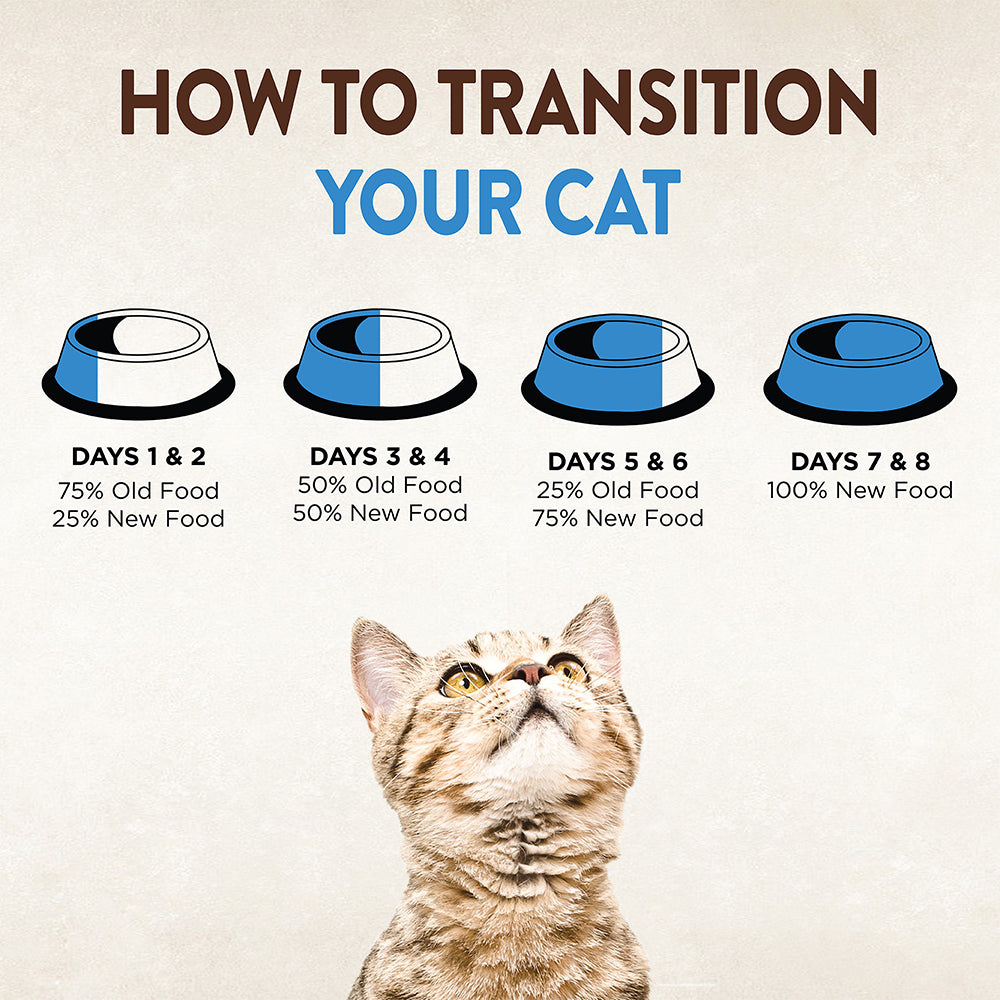 HOW TO TRANSITION
YOUR CAT

DAYS 1 & 2
75% Old Food
25% New Food

DAYS 3 & 4
50% Old Food
50% New Food

DAYS 5 & 6
25% Old Food
75% New Food

DAYS 7 & 8
100% New Food