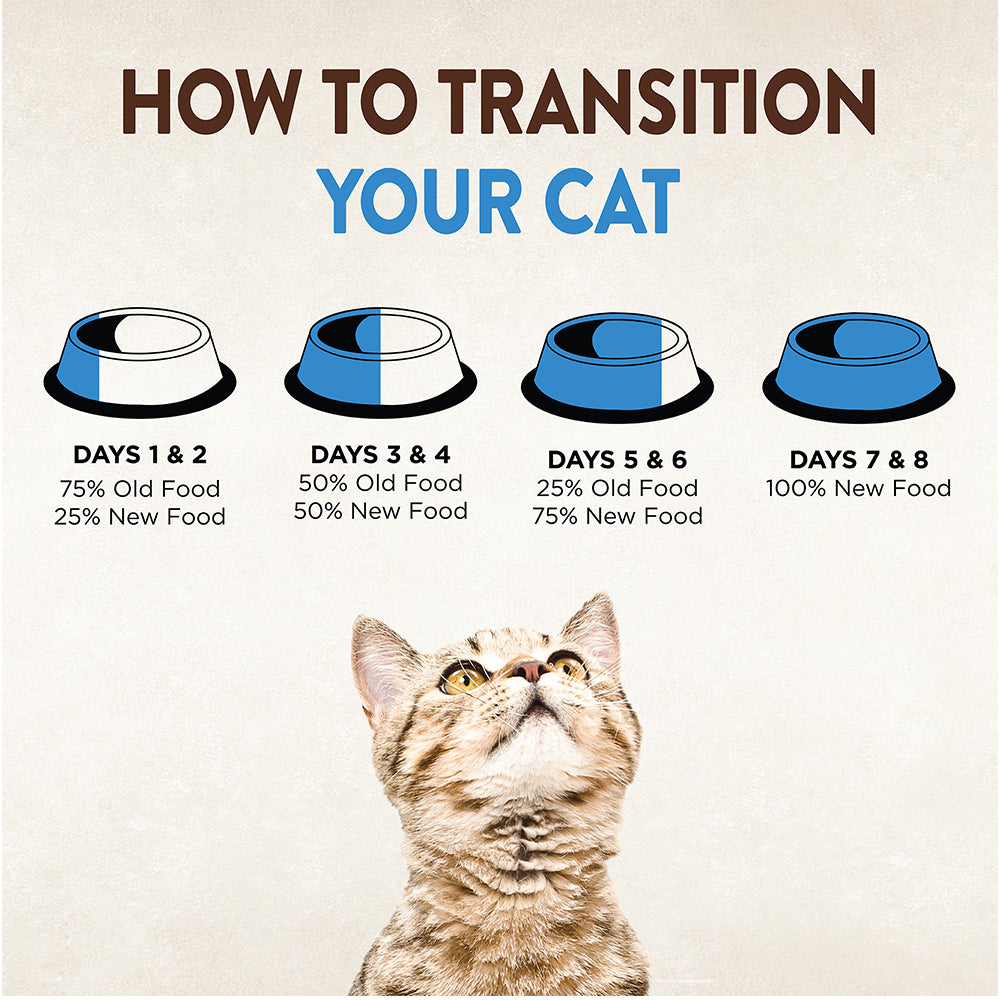 HOW TO TRANSITION
YOUR CAT

DAYS 1 & 2
75% Old Food
25% New Food

DAYS 3 & 4
50% Old Food
50% New Food

DAYS 5 & 6
25% Old Food
75% New Food

DAYS 7 & 8
100% New Food