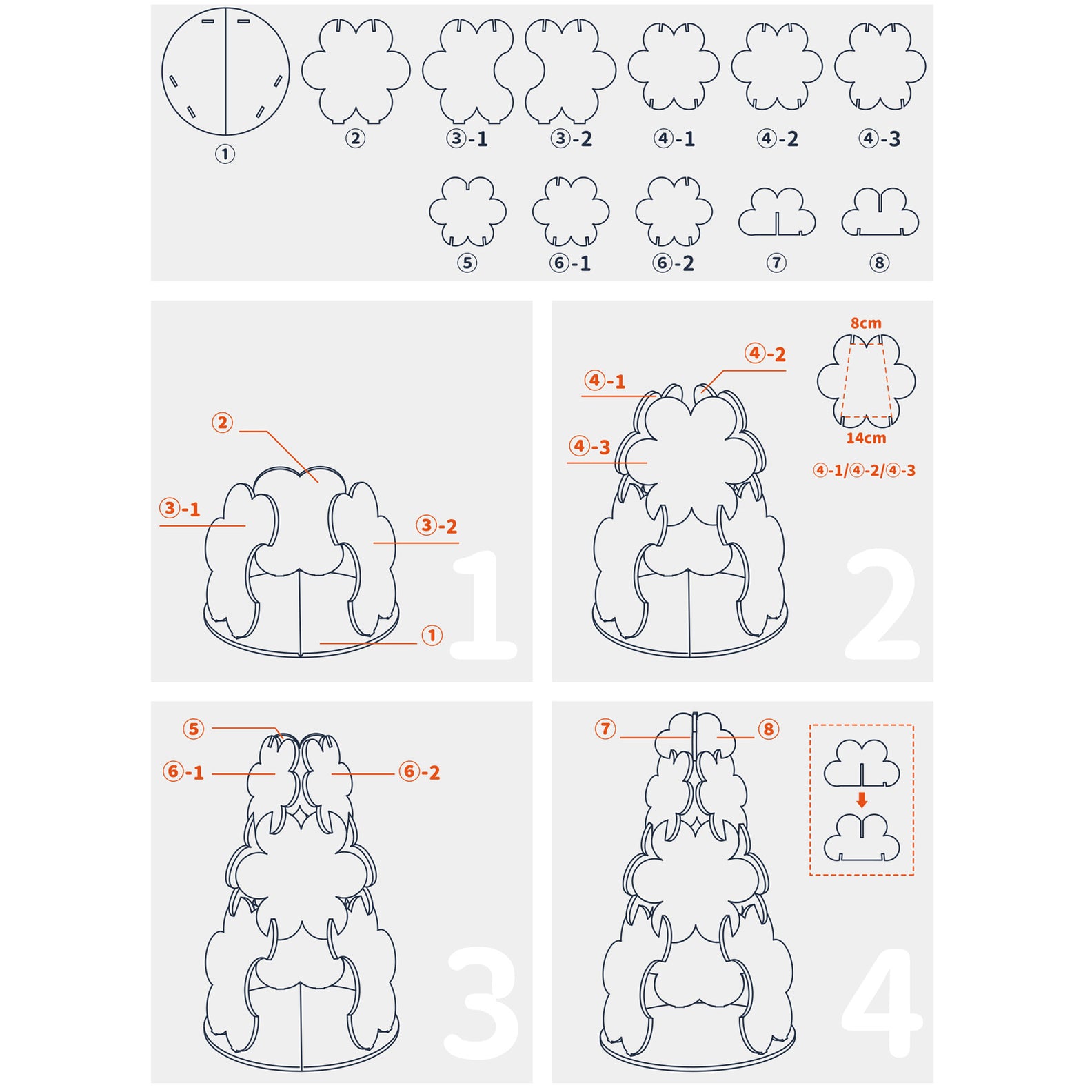 ① ② ③-1 ③-2 ④-1 ④-2 ④-3

⑤ ⑥-1 ⑥-2 ⑦ ⑧

②
③-1
③-2
①
1

④-2
④-1
④-3
8cm
14cm
④-1/④-2/④-3
2

⑤
⑥-1
⑥-2
3

⑦
⑧
4