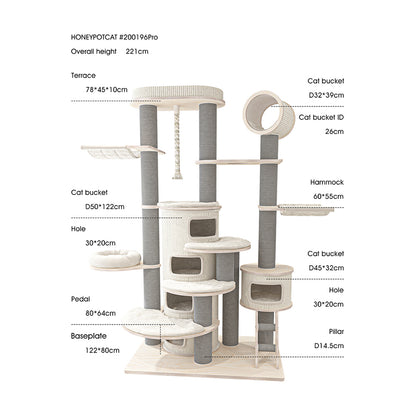 HONEYPOTCAT #200196Pro

Overall height 221cm

Terrace

78*45*10cm

Cat bucket

D50*122cm

Hole

30*20cm

Pedal

80*64cm

Baseplate

122*80cm

Cat bucket

D32*39cm

Cat bucket ID

26cm

Hammock

60*55cm

Cat bucket

D45*32cm

Hole

30*20cm

Pillar

D14.5cm