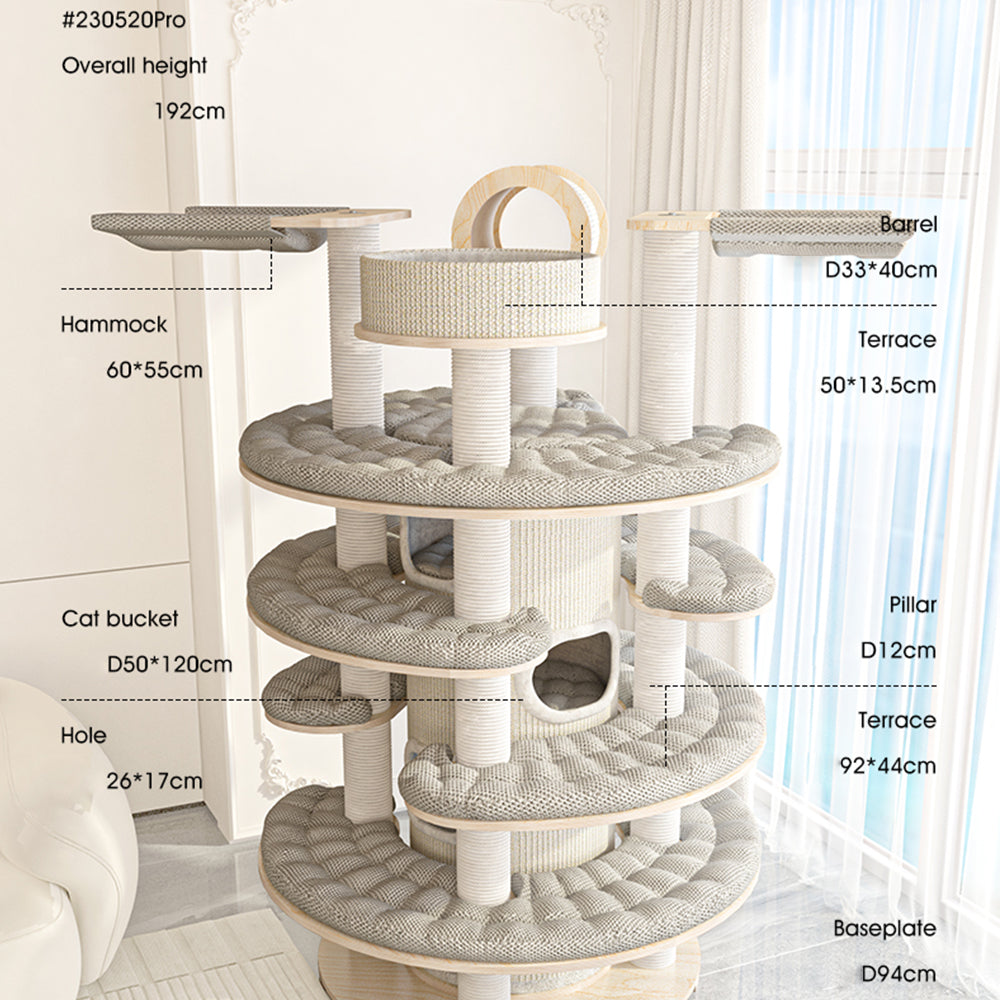 #230520Pro
Overall height
192cm

Hammock
60*55cm

Cat bucket
D50*120cm

Hole
26*17cm

Barrel
D33*40cm

Terrace
50*13.5cm

Pillar
D12cm

Terrace
92*44cm

Baseplate
D94cm