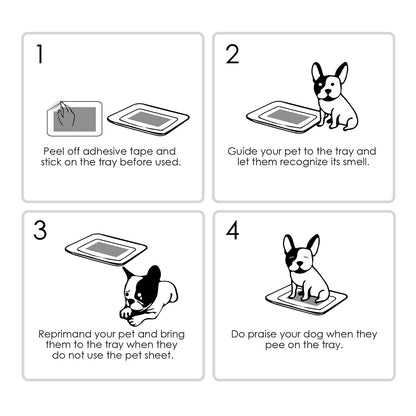 1

Peel off adhesive tape and stick on the tray before used.

2

Guide your pet to the tray and let them recognize its smell.

3

Reprimand your pet and bring them to the tray when they do not use the pet sheet.

4

Do praise your dog when they pee on the tray.