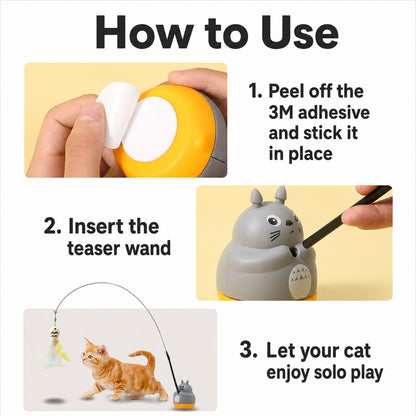 How to Use

1. Peel off the 3M adhesive and stick it in place

2. Insert the teaser wand

3. Let your cat enjoy solo play