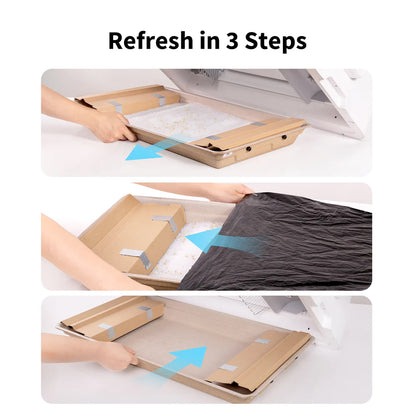 Refresh in 3 Steps