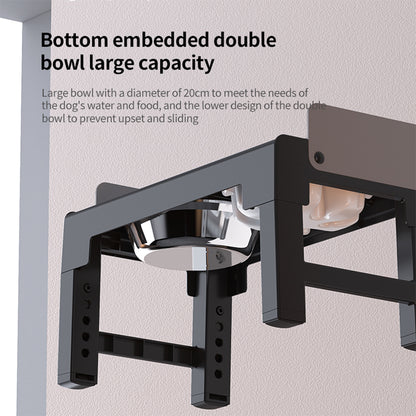 Bottom embedded double bowl large capacity

Large bowl with a diameter of 20cm to meet the needs of the dog's water and food, and the lower design of the double bowl to prevent upset and sliding