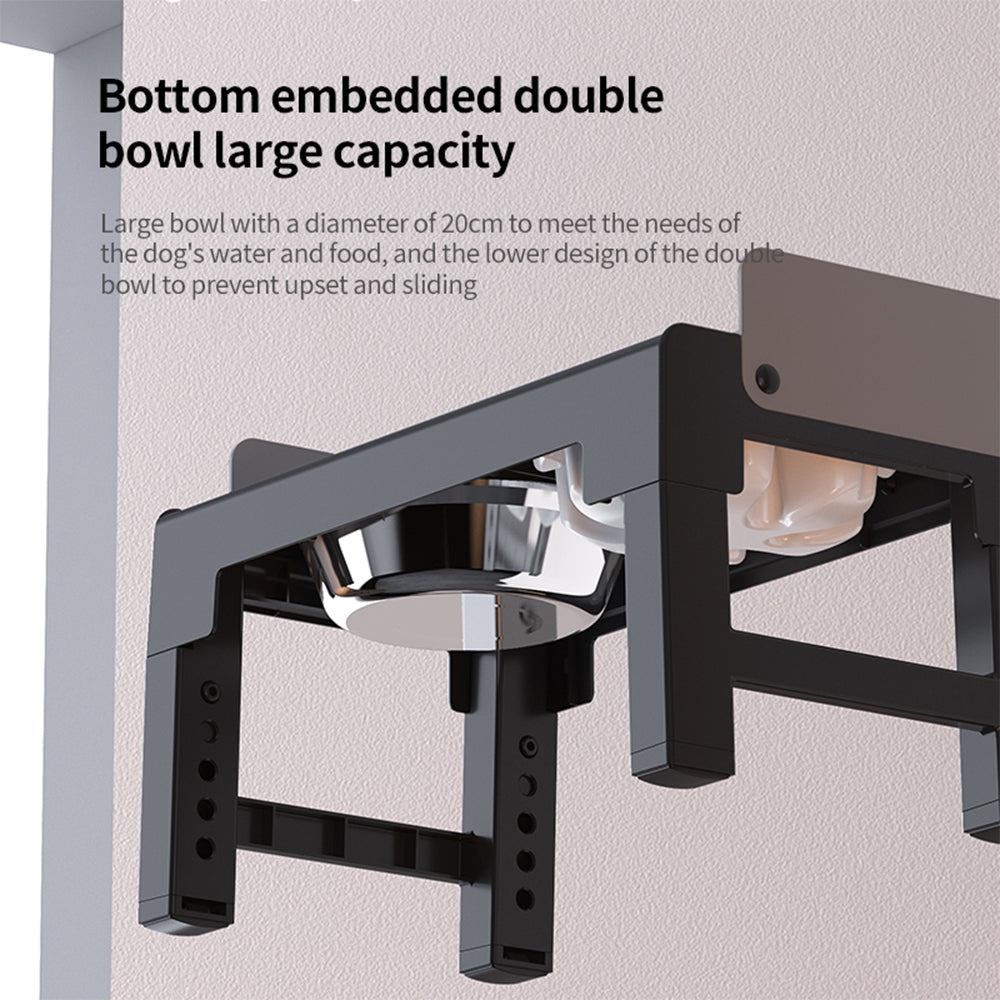 Bottom embedded double bowl large capacity

Large bowl with a diameter of 20cm to meet the needs of the dog's water and food, and the lower design of the double bowl to prevent upset and sliding