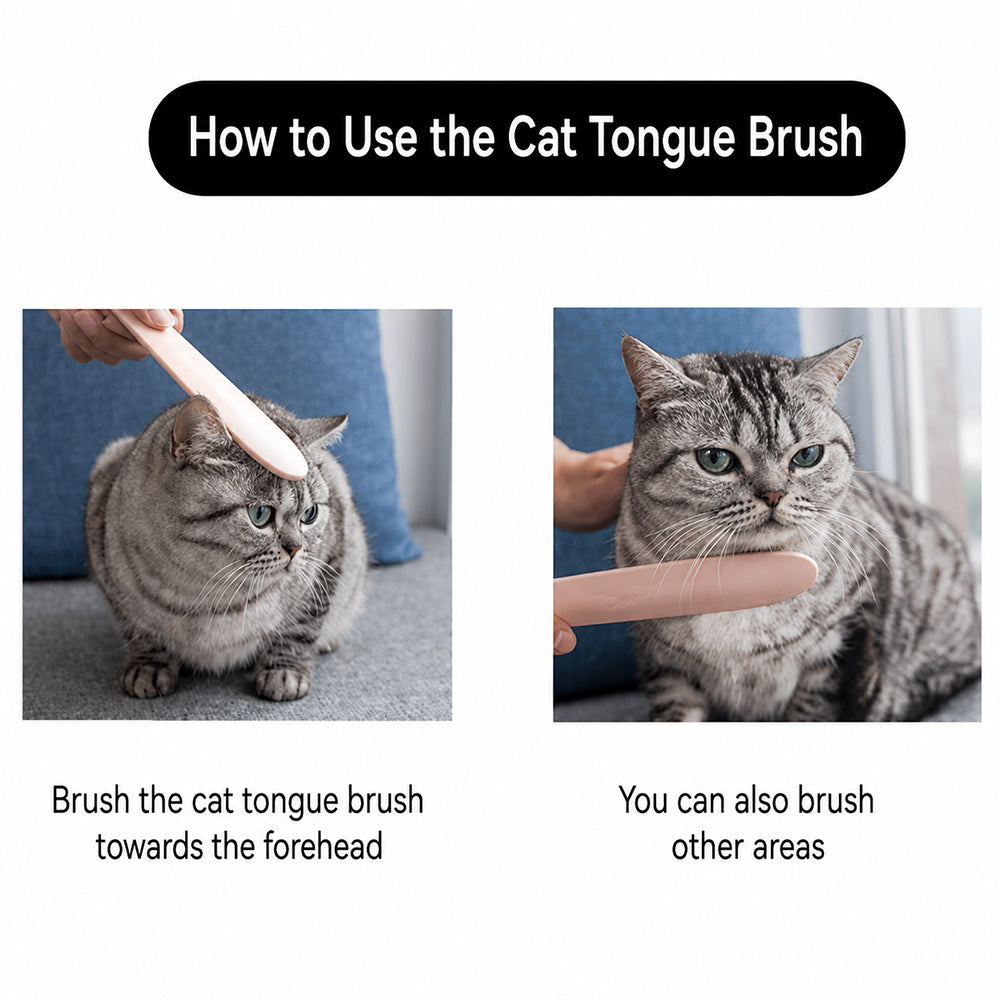 How to Use the Cat Tongue Brush

Brush the cat tongue brush towards the forehead

You can also brush other areas