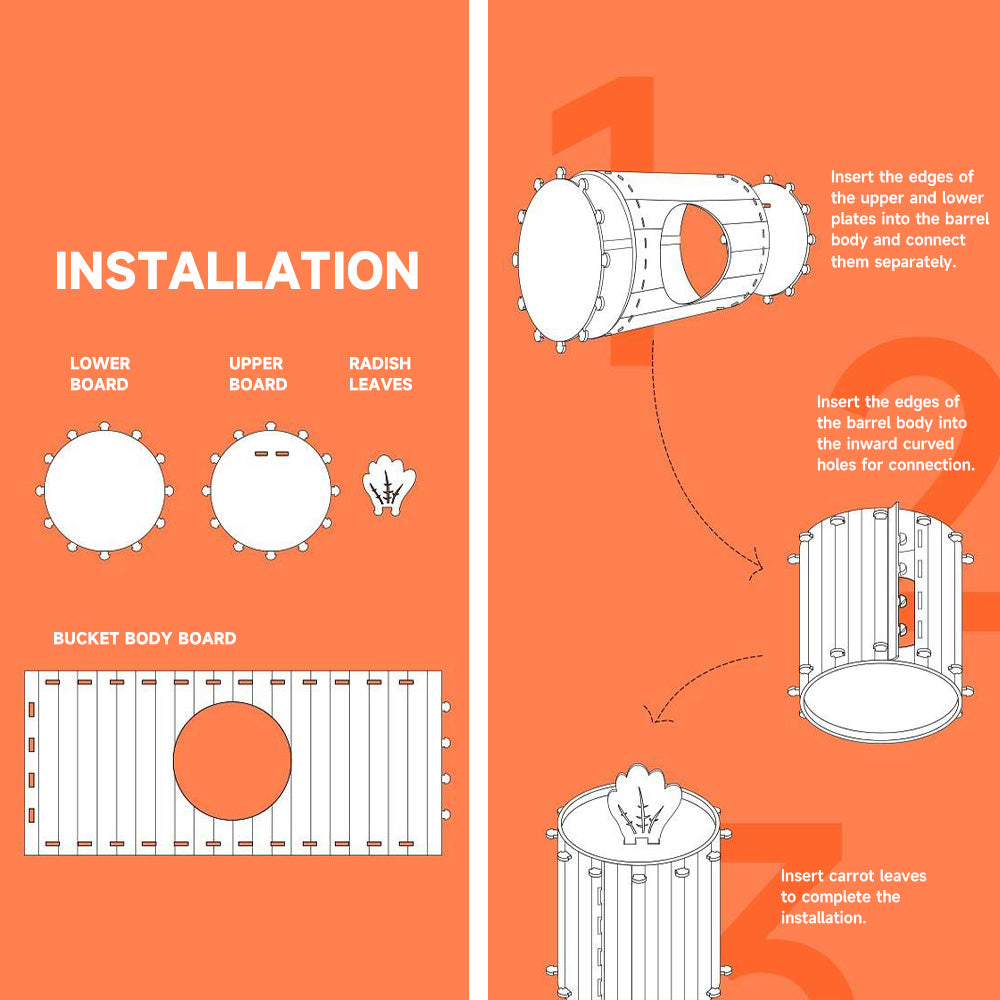 INSTALLATION

LOWER BOARD

UPPER BOARD

RADISH LEAVES

BUCKET BODY BOARD

1

Insert the edges of the upper and lower plates into the barrel body and connect them separately.

2

Insert the edges of the barrel body into the inward curved holes for connection.

3

Insert carrot leaves to complete the installation.