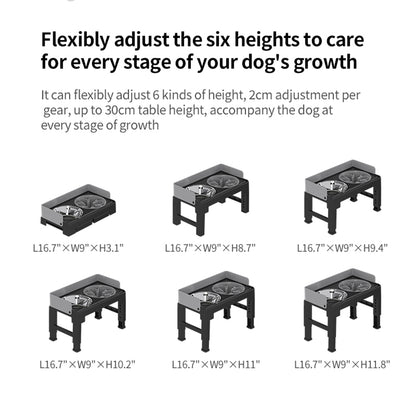 Flexibly adjust the six heights to care for every stage of your dog's growth

It can flexibly adjust 6 kinds of height, 2cm adjustment per gear, up to 30cm table height, accompany the dog at every stage of growth

L16.7"×W9"×H3.1"

L16.7"×W9"×H8.7"

L16.7"×W9"×H9.4"

L16.7"×W9"×H10.2"

L16.7"×W9"×H11"

L16.7"×W9"×H11.8"