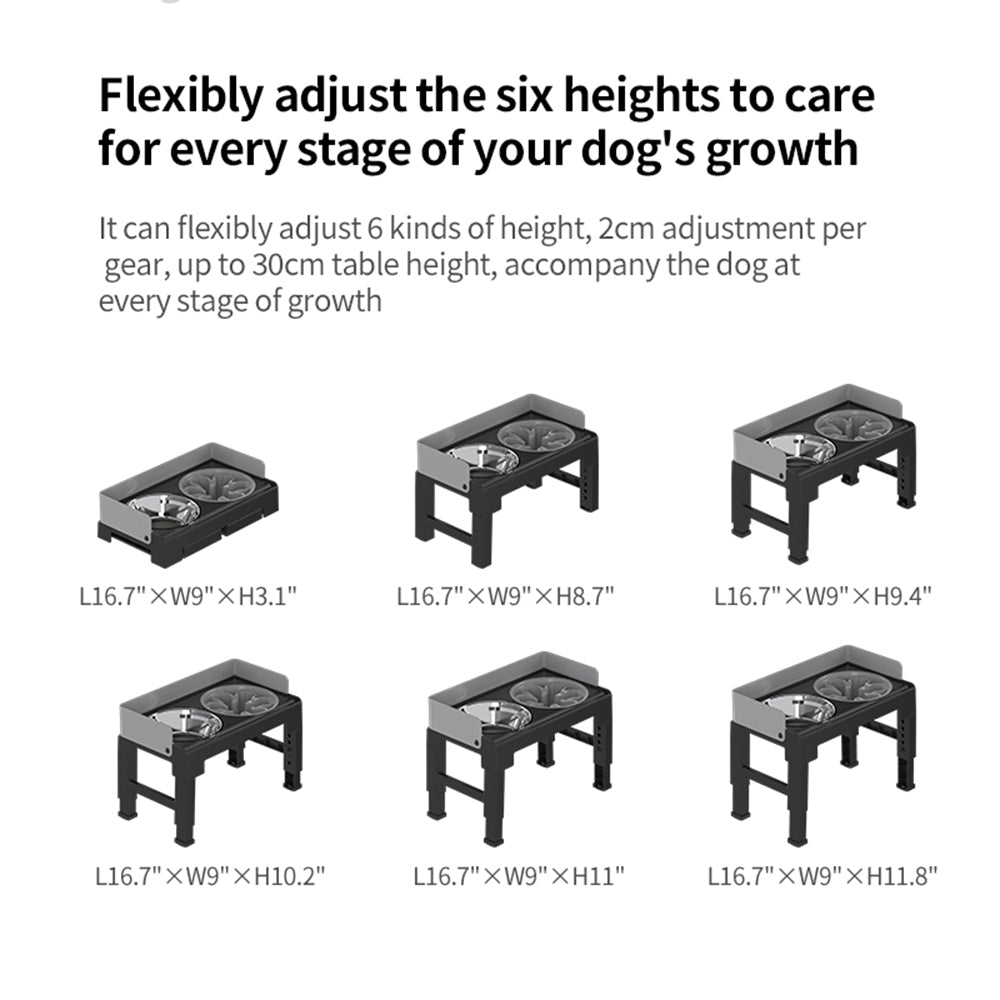 Flexibly adjust the six heights to care for every stage of your dog's growth

It can flexibly adjust 6 kinds of height, 2cm adjustment per gear, up to 30cm table height, accompany the dog at every stage of growth

L16.7"×W9"×H3.1"

L16.7"×W9"×H8.7"

L16.7"×W9"×H9.4"

L16.7"×W9"×H10.2"

L16.7"×W9"×H11"

L16.7"×W9"×H11.8"