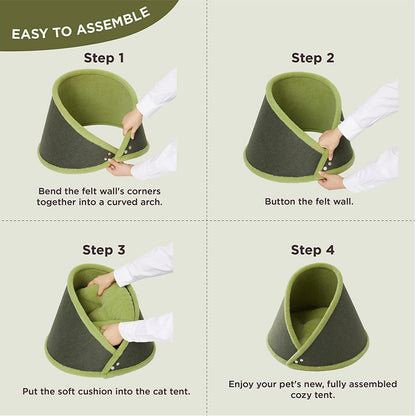 EASY TO ASSEMBLE

Step 1

Bend the felt wall's corners together into a curved arch.

Step 2

Button the felt wall.

Step 3

Put the soft cushion into the cat tent.

Step 4

Enjoy your pet's new, fully assembled cozy tent.