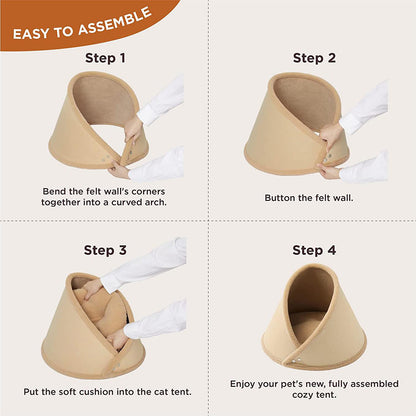 EASY TO ASSEMBLE

Step 1

Bend the felt wall's corners together into a curved arch.

Step 2

Button the felt wall.

Step 3

Put the soft cushion into the cat tent.

Step 4

Enjoy your pet's new, fully assembled cozy tent.