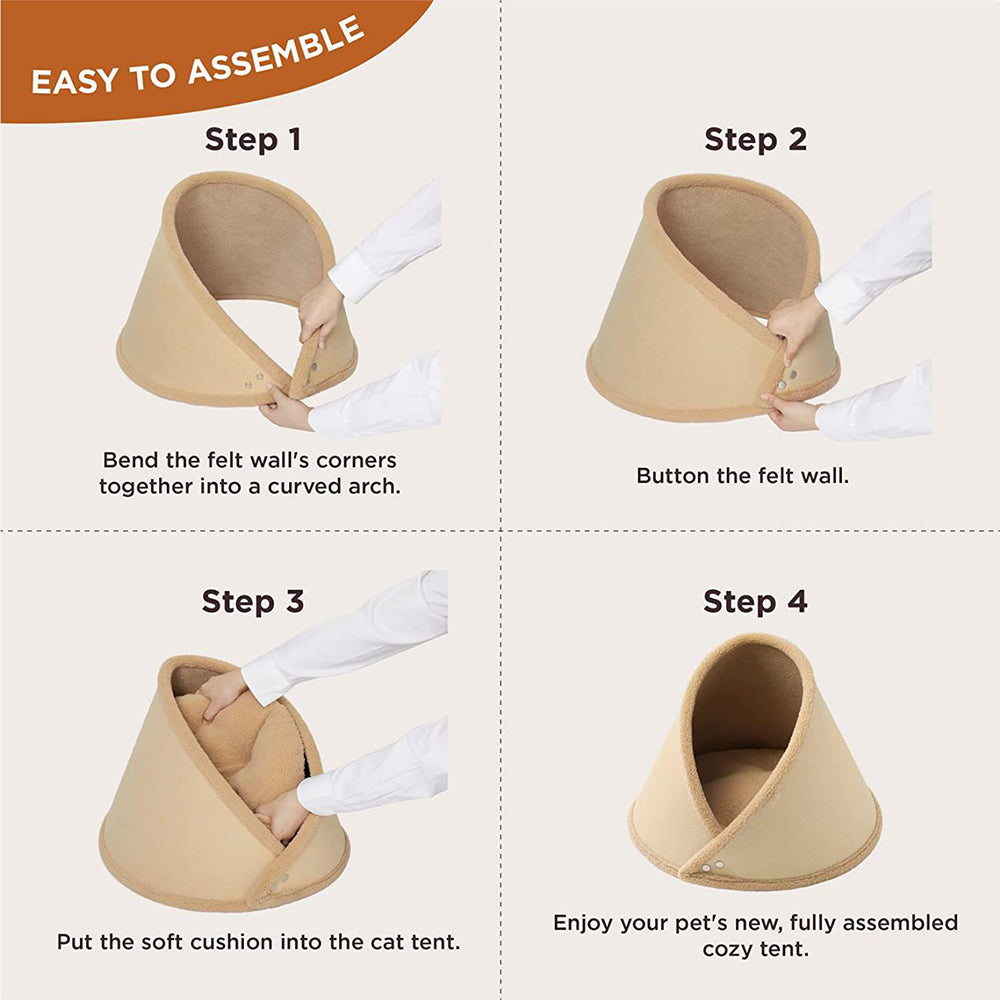 EASY TO ASSEMBLE

Step 1

Bend the felt wall's corners together into a curved arch.

Step 2

Button the felt wall.

Step 3

Put the soft cushion into the cat tent.

Step 4

Enjoy your pet's new, fully assembled cozy tent.