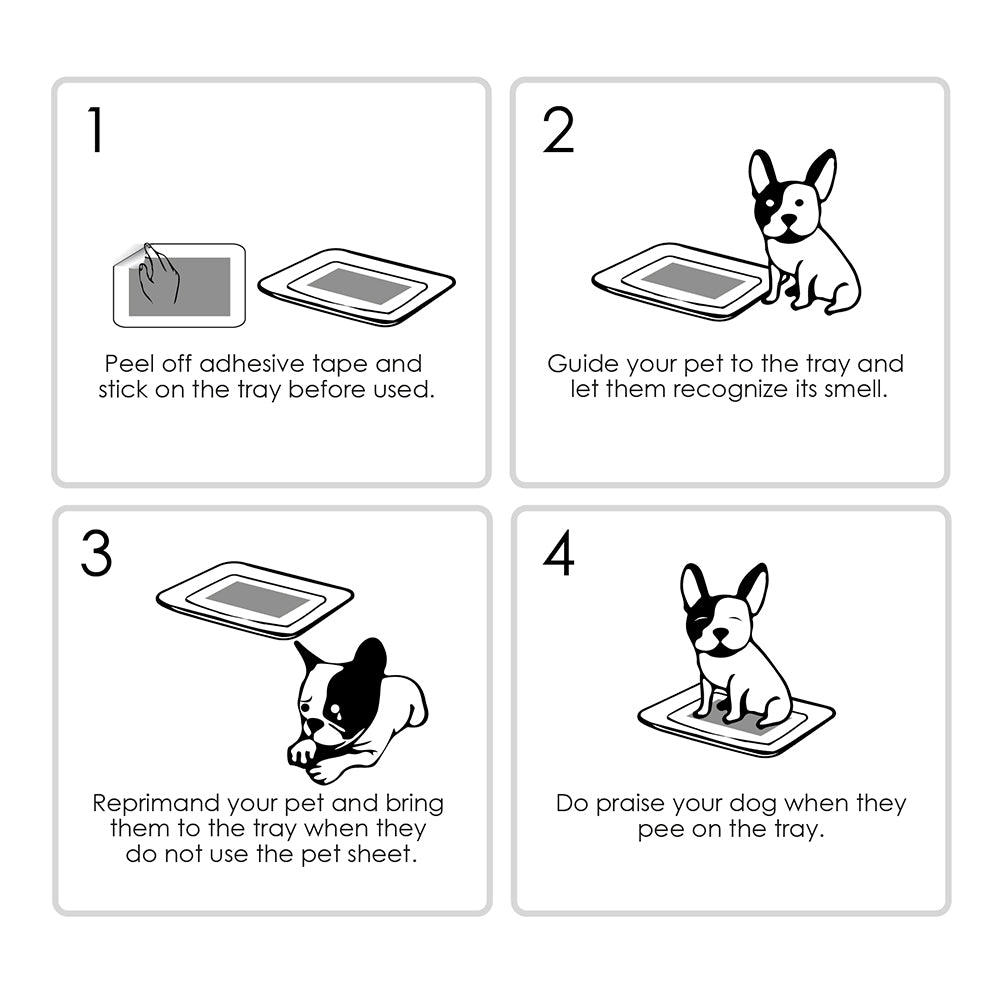 1

Peel off adhesive tape and stick on the tray before used.

2

Guide your pet to the tray and let them recognize its smell.

3

Reprimand your pet and bring them to the tray when they do not use the pet sheet.

4

Do praise your dog when they pee on the tray.